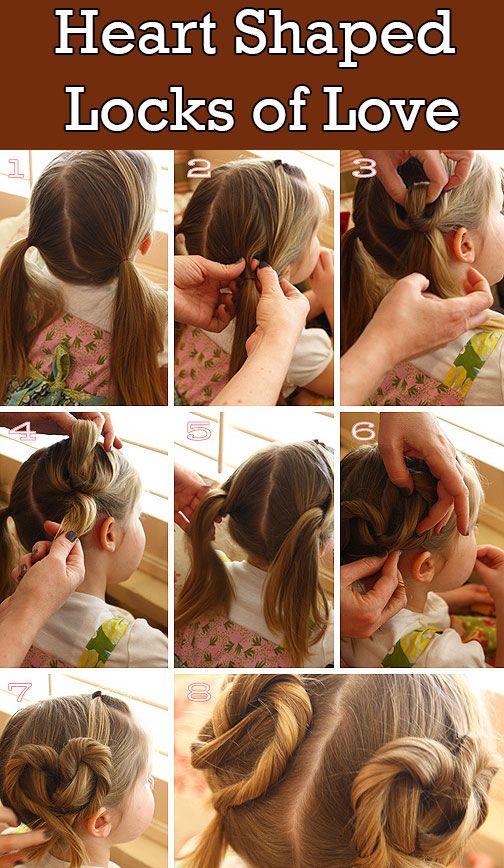 Heart Shaped Locks of Love

1

2

3

4

5

6

7

8