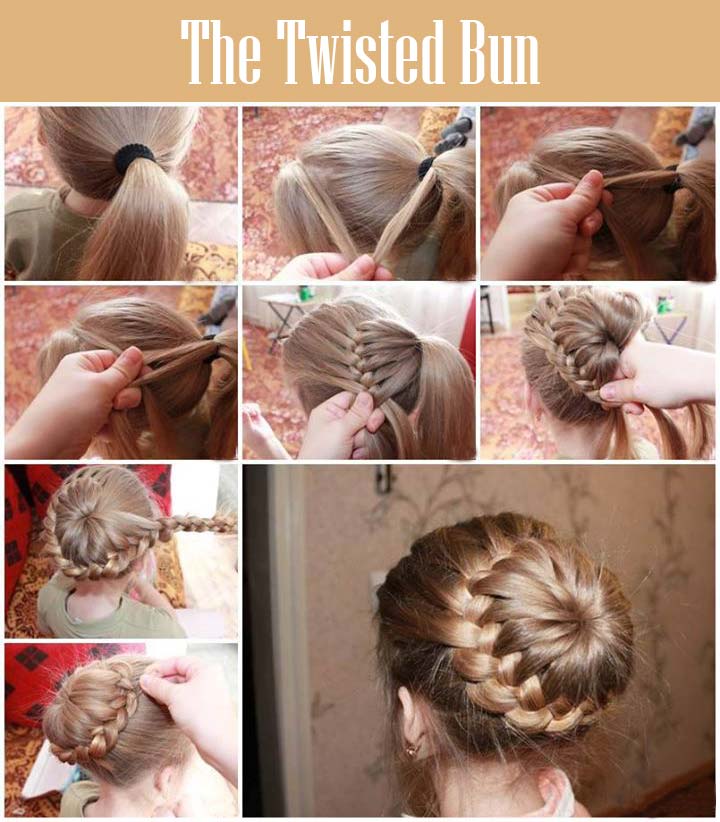 The Twisted Bun